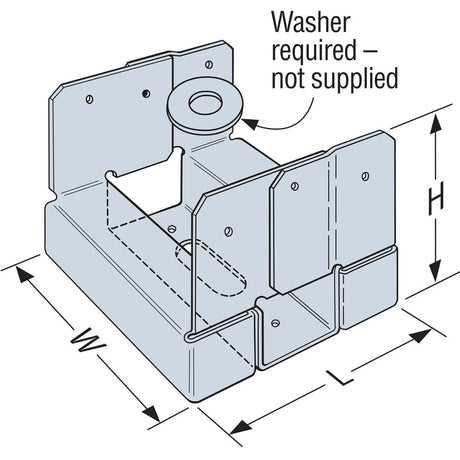 Washer required – not supplied

H

W

L