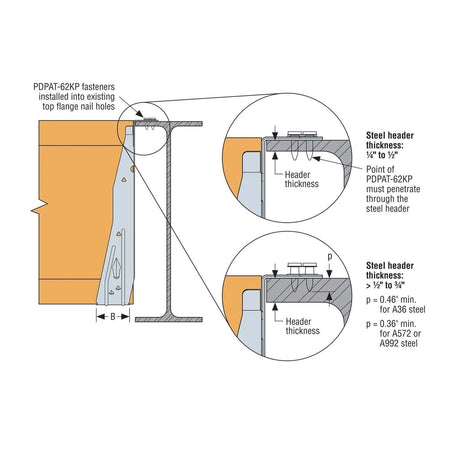 PDPAT-62KP fasteners installed into existing top flange nail holes

B

Header thickness

Steel header thickness: ¼" to ½"

Point of PDPAT-62KP must penetrate through the steel header

p

Header thickness

Steel header thickness: > ½" to ¾"

p = 0.46" min. for A36 steel

p = 0.36" min. for A572 or A992 steel